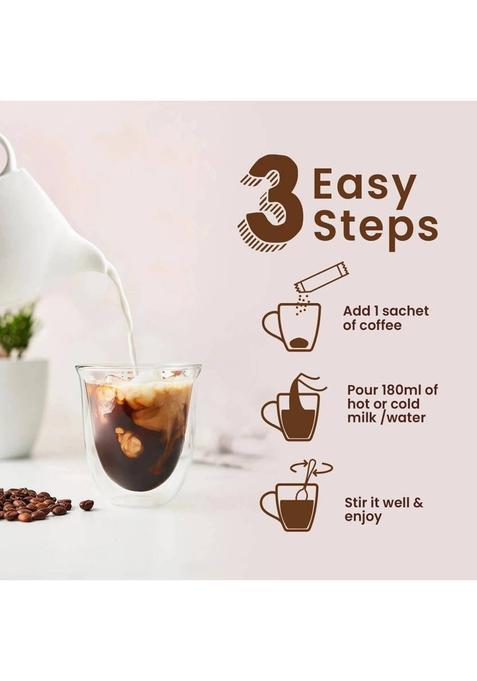 3 Easy Steps

Add 1 sachet of coffee

Pour 180ml of hot or cold milk /water

Stir it well & enjoy