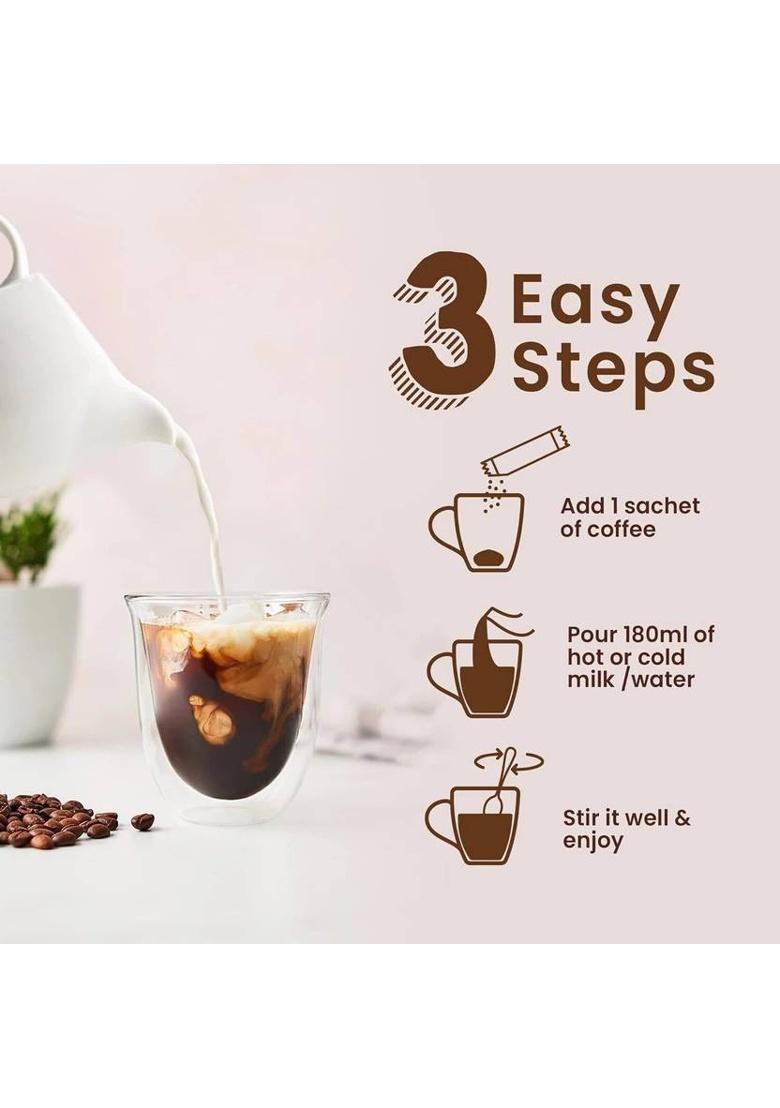 3 Easy Steps

Add 1 sachet of coffee

Pour 180ml of hot or cold milk /water

Stir it well & enjoy