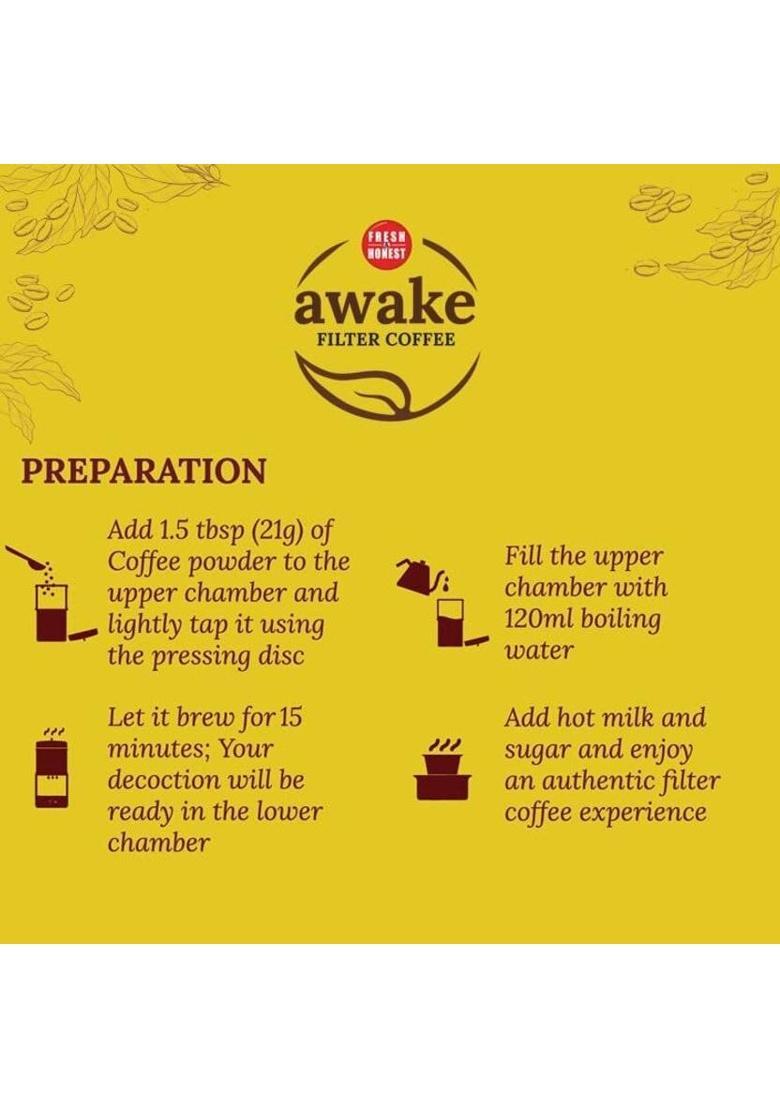 FRESH & HONEST

awake
FILTER COFFEE

PREPARATION

Add 1.5 tbsp (21g) of Coffee powder to the upper chamber and lightly tap it using the pressing disc

Fill the upper chamber with 120ml boiling water

Let it brew for 15 minutes; Your decoction will be ready in the lower chamber

Add hot milk and sugar and enjoy an authentic filter coffee experience