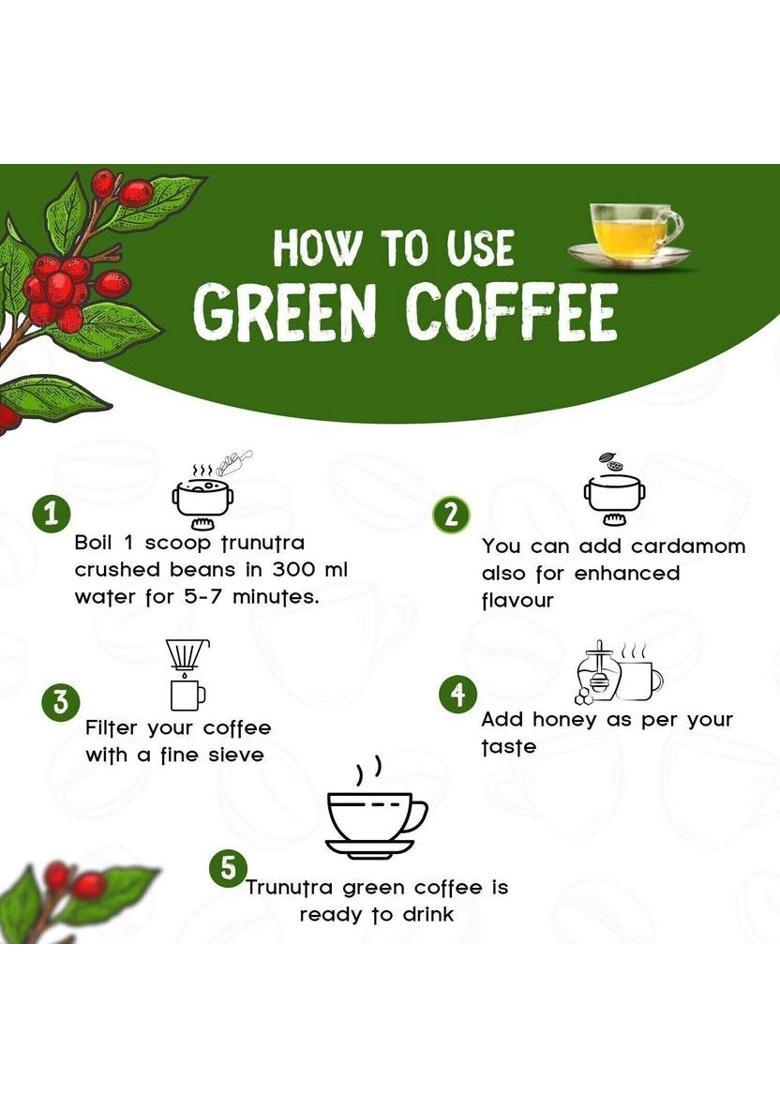 HOW TO USE
GREEN COFFEE

1
Boil 1 scoop trunutra crushed beans in 300 ml water for 5-7 minutes.

2
You can add cardamom also for enhanced flavour

3
Filter your coffee with a fine sieve

4
Add honey as per your taste

5
Trunutra green coffee is ready to drink