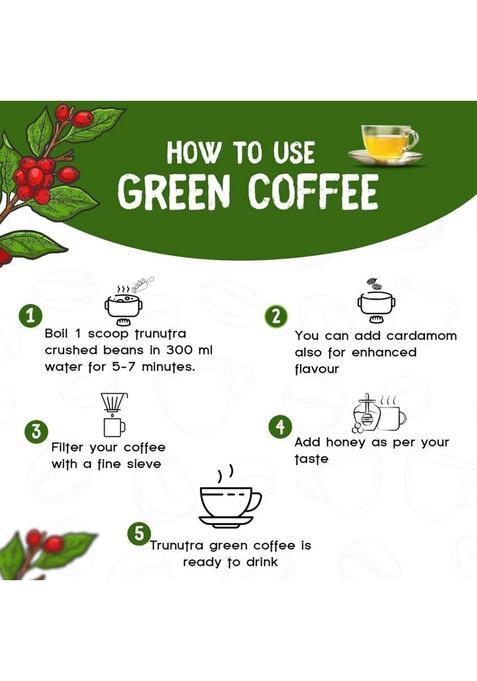 HOW TO USE
GREEN COFFEE

1
Boil 1 scoop trunutra crushed beans in 300 ml water for 5-7 minutes.

2
You can add cardamom also for enhanced flavour

3
Filter your coffee with a fine sieve

4
Add honey as per your taste

5
Trunutra green coffee is ready to drink