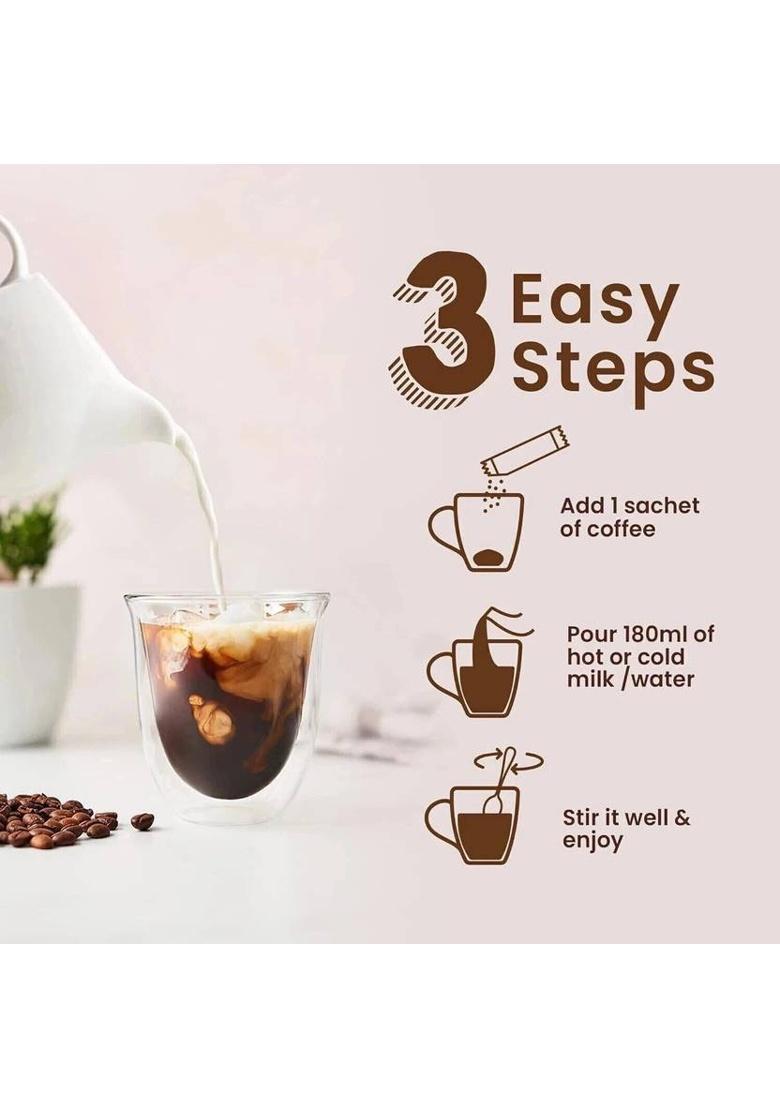 3 Easy Steps

Add 1 sachet of coffee

Pour 180ml of hot or cold milk /water

Stir it well & enjoy