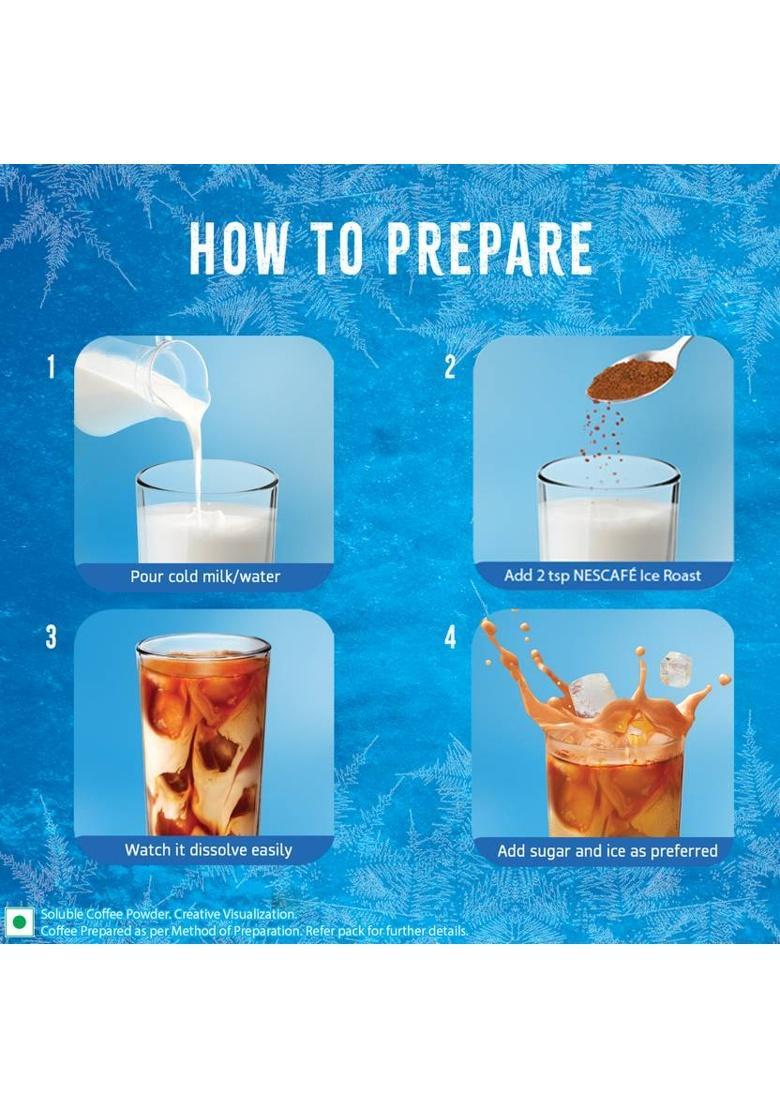 HOW TO PREPARE

1

Pour cold milk/water

2

Add 2 tsp NESCAFÉ Ice Roast

3

Watch it dissolve easily

4

Add sugar and ice as preferred

Soluble Coffee Powder. Creative Visualization.
Coffee Prepared as per Method of Preparation. Refer pack for further details.