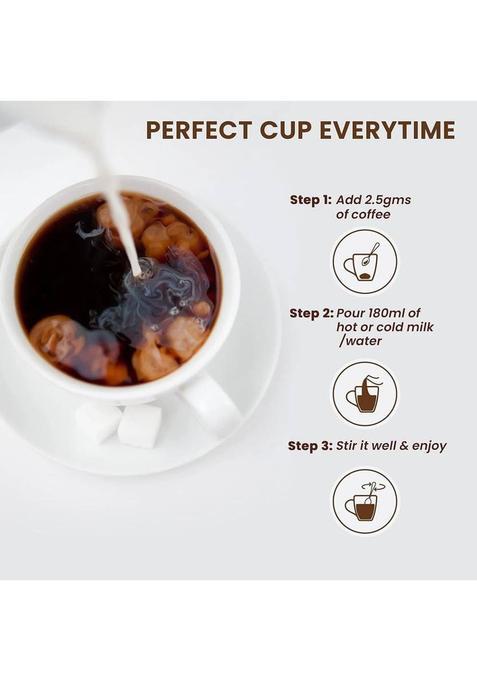 PERFECT CUP EVERYTIME

Step 1: Add 2.5gms of coffee

Step 2: Pour 180ml of hot or cold milk /water

Step 3: Stir it well & enjoy