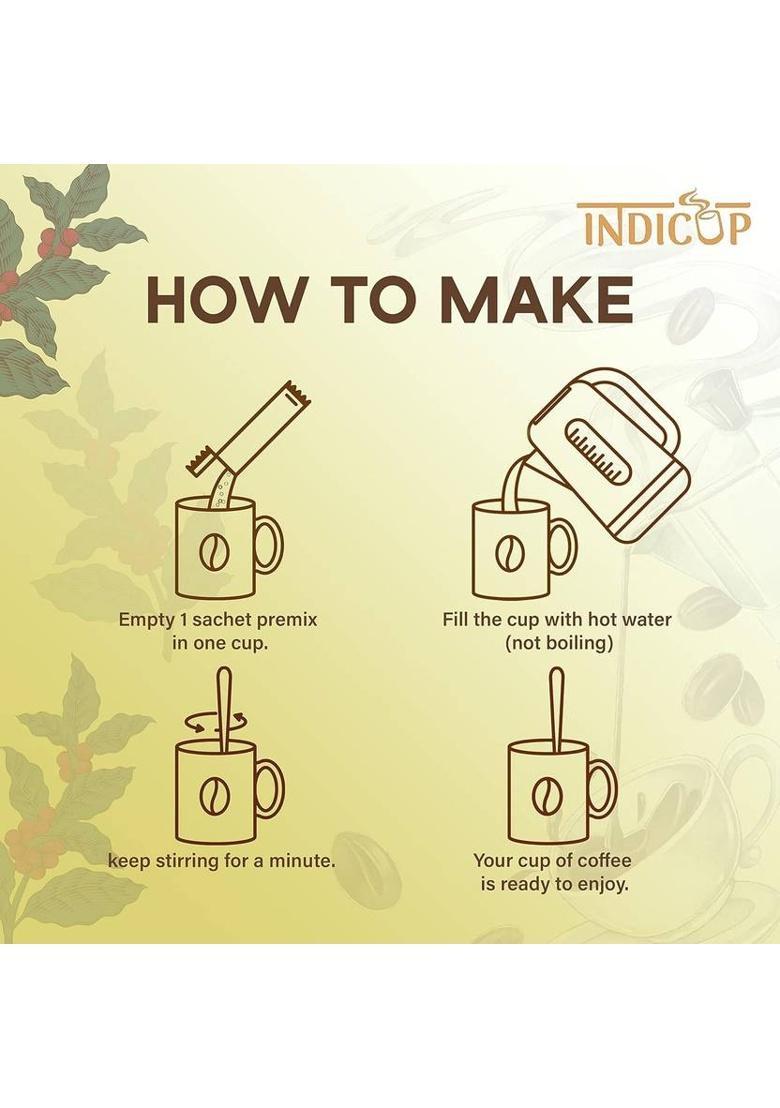 INDICUP

HOW TO MAKE

Empty 1 sachet premix in one cup.

Fill the cup with hot water (not boiling)

keep stirring for a minute.

Your cup of coffee is ready to enjoy.