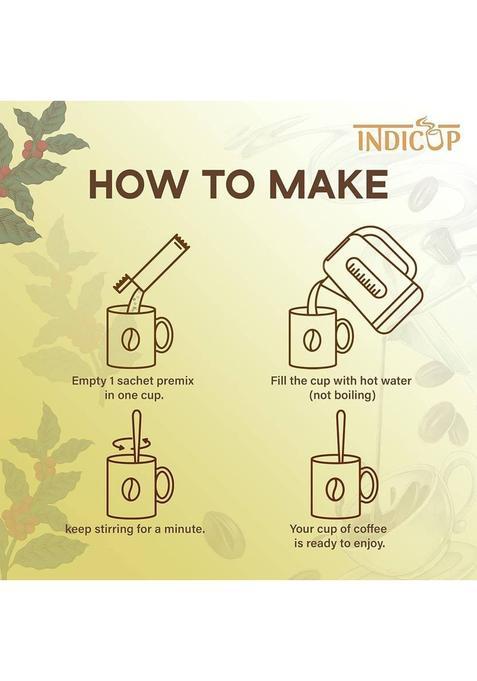 INDICUP

HOW TO MAKE

Empty 1 sachet premix in one cup.

Fill the cup with hot water (not boiling)

keep stirring for a minute.

Your cup of coffee is ready to enjoy.