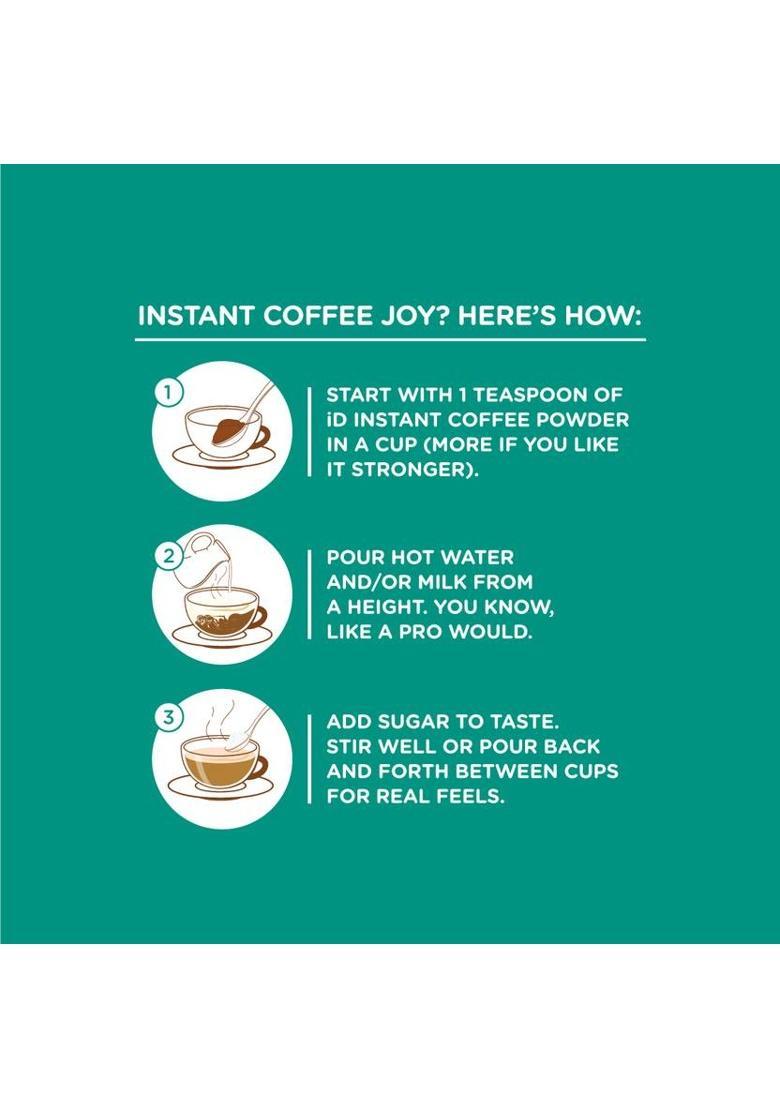 INSTANT COFFEE JOY? HERE'S HOW:

1

START WITH 1 TEASPOON OF iD INSTANT COFFEE POWDER IN A CUP (MORE IF YOU LIKE IT STRONGER).

2

POUR HOT WATER AND/OR MILK FROM A HEIGHT. YOU KNOW, LIKE A PRO WOULD.

3

ADD SUGAR TO TASTE. STIR WELL OR POUR BACK AND FORTH BETWEEN CUPS FOR REAL FEELS.