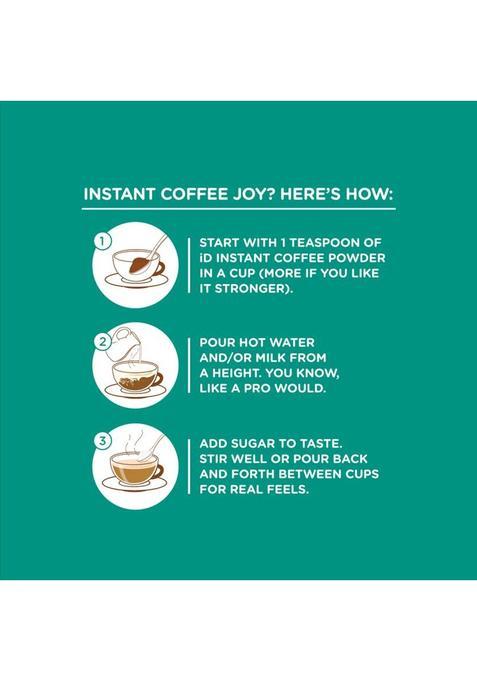 INSTANT COFFEE JOY? HERE'S HOW:

1

START WITH 1 TEASPOON OF iD INSTANT COFFEE POWDER IN A CUP (MORE IF YOU LIKE IT STRONGER).

2

POUR HOT WATER AND/OR MILK FROM A HEIGHT. YOU KNOW, LIKE A PRO WOULD.

3

ADD SUGAR TO TASTE. STIR WELL OR POUR BACK AND FORTH BETWEEN CUPS FOR REAL FEELS.