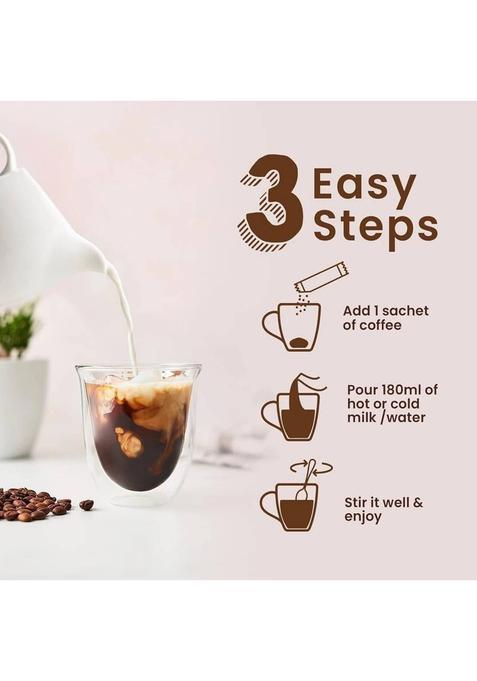 3 Easy Steps

Add 1 sachet of coffee

Pour 180ml of hot or cold milk /water

Stir it well & enjoy