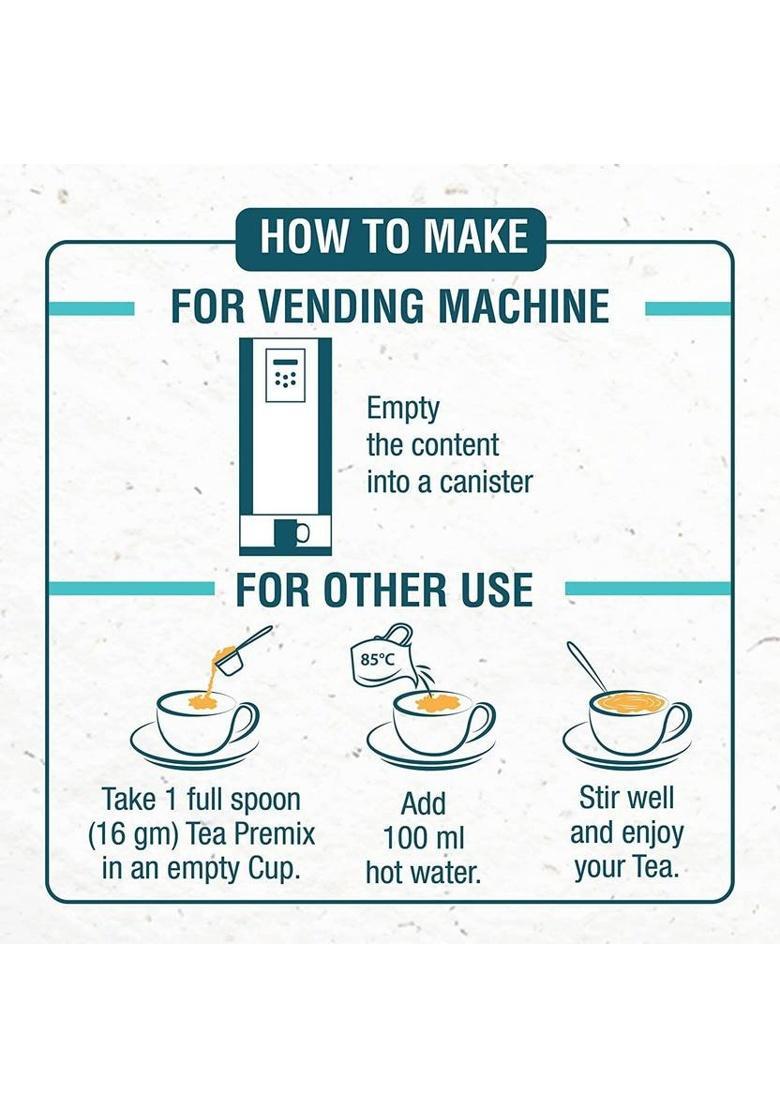 HOW TO MAKE

FOR VENDING MACHINE

Empty the content into a canister

FOR OTHER USE

85°C

Take 1 full spoon (16 gm) Tea Premix in an empty Cup.

Add 100 ml hot water.

Stir well and enjoy your Tea.