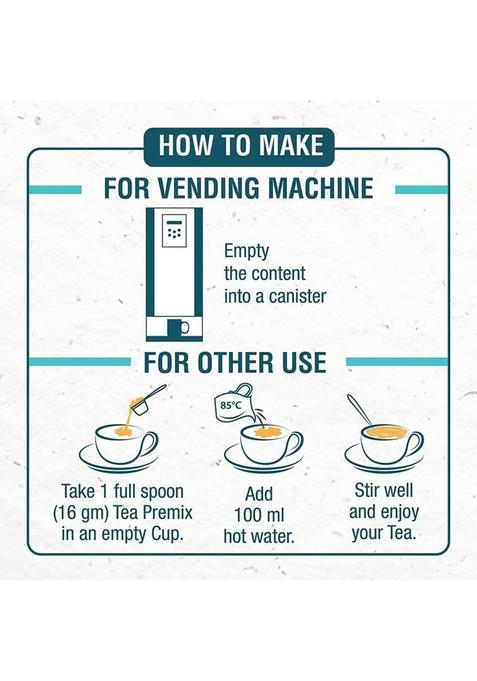 HOW TO MAKE

FOR VENDING MACHINE

Empty the content into a canister

FOR OTHER USE

85°C

Take 1 full spoon (16 gm) Tea Premix in an empty Cup.

Add 100 ml hot water.

Stir well and enjoy your Tea.