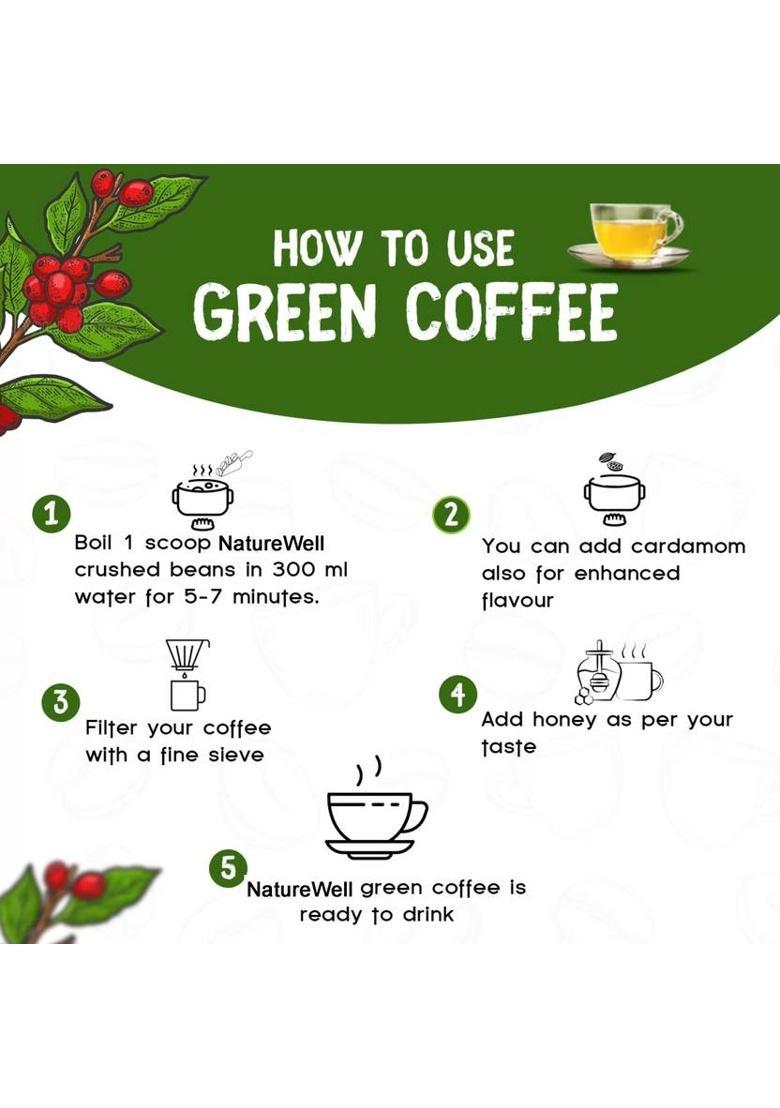 HOW TO USE
GREEN COFFEE

1
Boil 1 scoop NatureWell crushed beans in 300 ml water for 5-7 minutes.

2
You can add cardamom also for enhanced flavour

3
Filter your coffee with a fine sieve

4
Add honey as per your taste

5
NatureWell green coffee is ready to drink