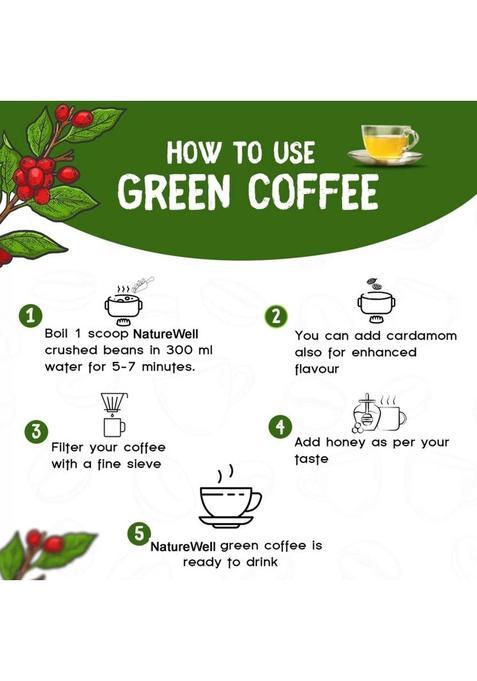 HOW TO USE
GREEN COFFEE

1
Boil 1 scoop NatureWell crushed beans in 300 ml water for 5-7 minutes.

2
You can add cardamom also for enhanced flavour

3
Filter your coffee with a fine sieve

4
Add honey as per your taste

5
NatureWell green coffee is ready to drink