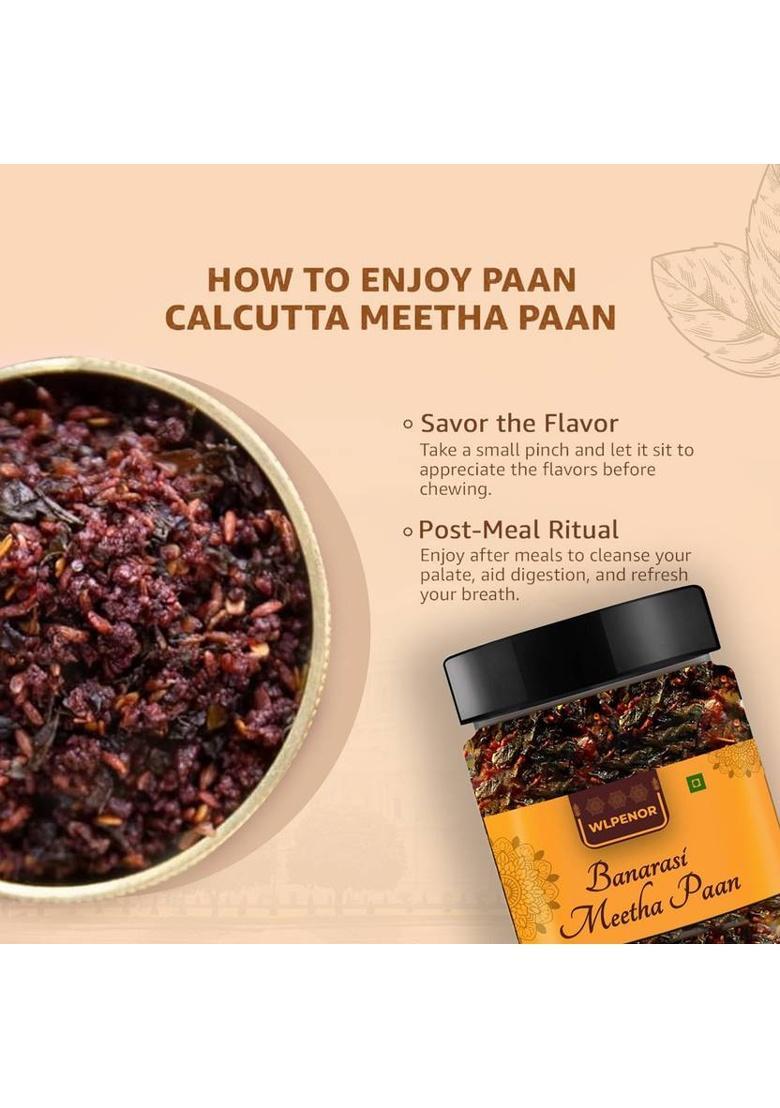 HOW TO ENJOY PAAN
CALCUTTA MEETHA PAAN

Savor the Flavor
Take a small pinch and let it sit to appreciate the flavors before chewing.

Post-Meal Ritual
Enjoy after meals to cleanse your palate, aid digestion, and refresh your breath.

WLPENOR

Banarasi Meetha Paan