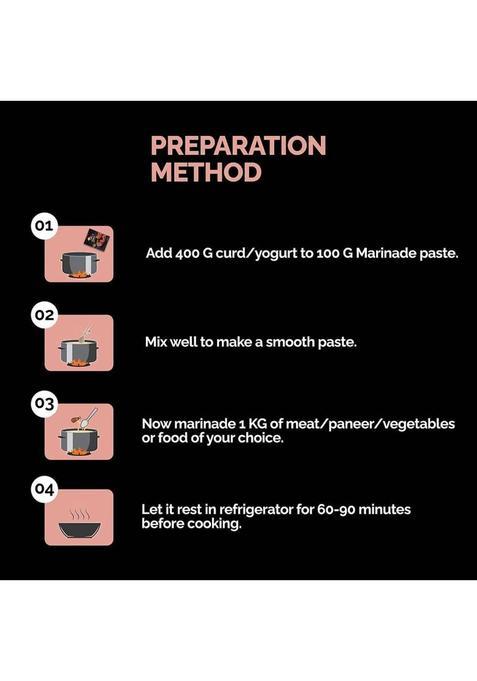 PREPARATION METHOD

01

Add 400 G curd/yogurt to 100 G Marinade paste.

02

Mix well to make a smooth paste.

03

Now marinade 1 KG of meat/paneer/vegetables or food of your choice.

04

Let it rest in refrigerator for 60-90 minutes before cooking.