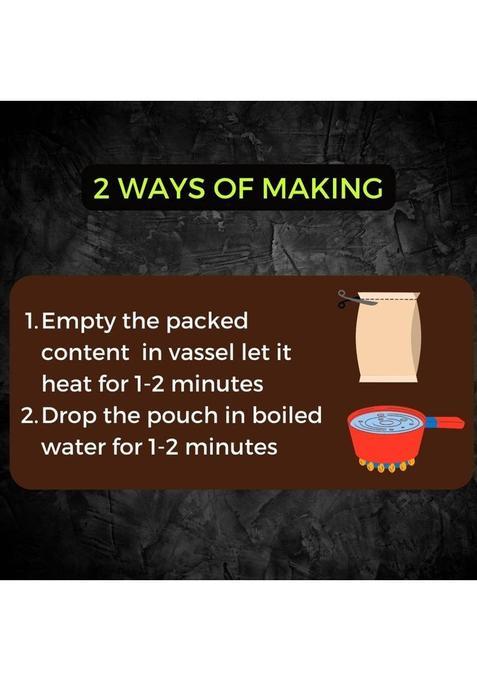 2 WAYS OF MAKING

1. Empty the packed content in vassel let it heat for 1-2 minutes
2. Drop the pouch in boiled water for 1-2 minutes