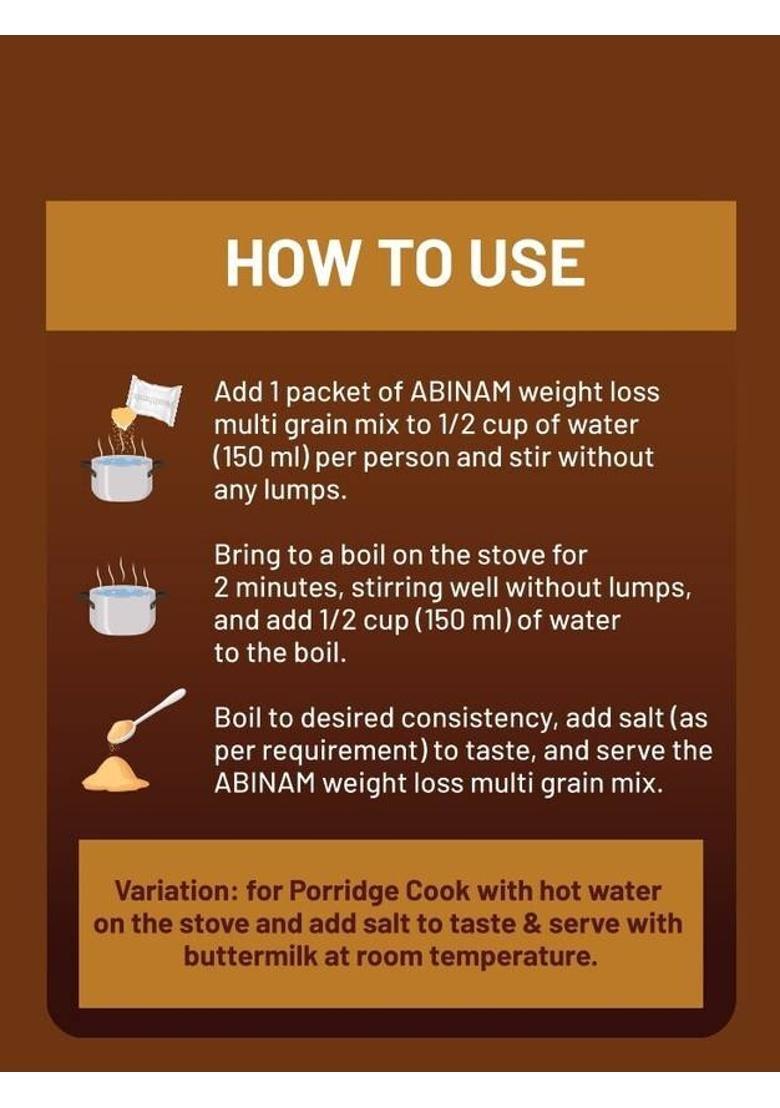 HOW TO USE

Add 1 packet of ABINAM weight loss multi grain mix to 1/2 cup of water (150 ml) per person and stir without any lumps.

Bring to a boil on the stove for 2 minutes, stirring well without lumps, and add 1/2 cup (150 ml) of water to the boil.

Boil to desired consistency, add salt (as per requirement) to taste, and serve the ABINAM weight loss multi grain mix.

Variation: for Porridge Cook with hot water on the stove and add salt to taste & serve with buttermilk at room temperature.