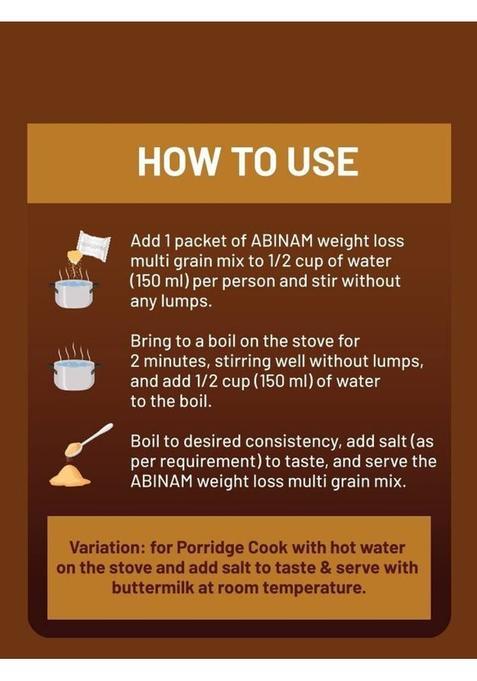 HOW TO USE

Add 1 packet of ABINAM weight loss multi grain mix to 1/2 cup of water (150 ml) per person and stir without any lumps.

Bring to a boil on the stove for 2 minutes, stirring well without lumps, and add 1/2 cup (150 ml) of water to the boil.

Boil to desired consistency, add salt (as per requirement) to taste, and serve the ABINAM weight loss multi grain mix.

Variation: for Porridge Cook with hot water on the stove and add salt to taste & serve with buttermilk at room temperature.