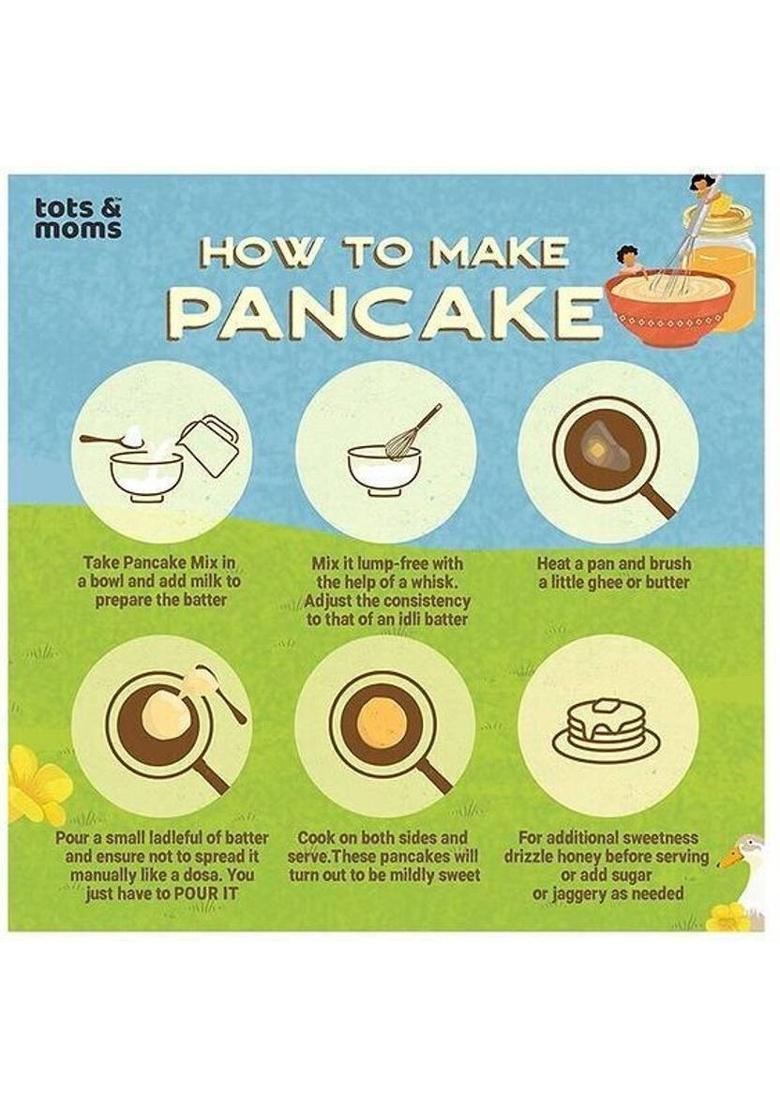 tots & moms

HOW TO MAKE
PANCAKE

Take Pancake Mix in a bowl and add milk to prepare the batter

Mix it lump-free with the help of a whisk. Adjust the consistency to that of an idli batter

Heat a pan and brush a little ghee or butter

Pour a small ladleful of batter and ensure not to spread it manually like a dosa. You just have to POUR IT

Cook on both sides and serve.These pancakes will turn out to be mildly sweet

For additional sweetness drizzle honey before serving or add sugar or jaggery as needed