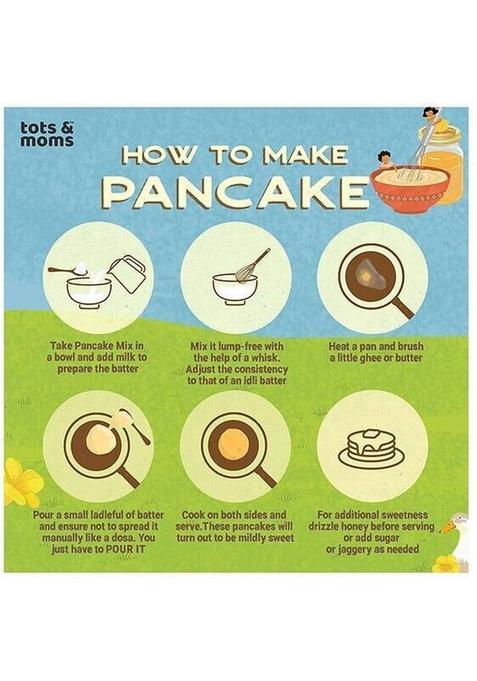 tots & moms

HOW TO MAKE PANCAKE

Take Pancake Mix in a bowl and add milk to prepare the batter

Mix it lump-free with the help of a whisk. Adjust the consistency to that of an idli batter

Heat a pan and brush a little ghee or butter

Pour a small ladleful of batter and ensure not to spread it manually like a dosa. You just have to POUR IT

Cook on both sides and serve.These pancakes will turn out to be mildly sweet

For additional sweetness drizzle honey before serving or add sugar or jaggery as needed