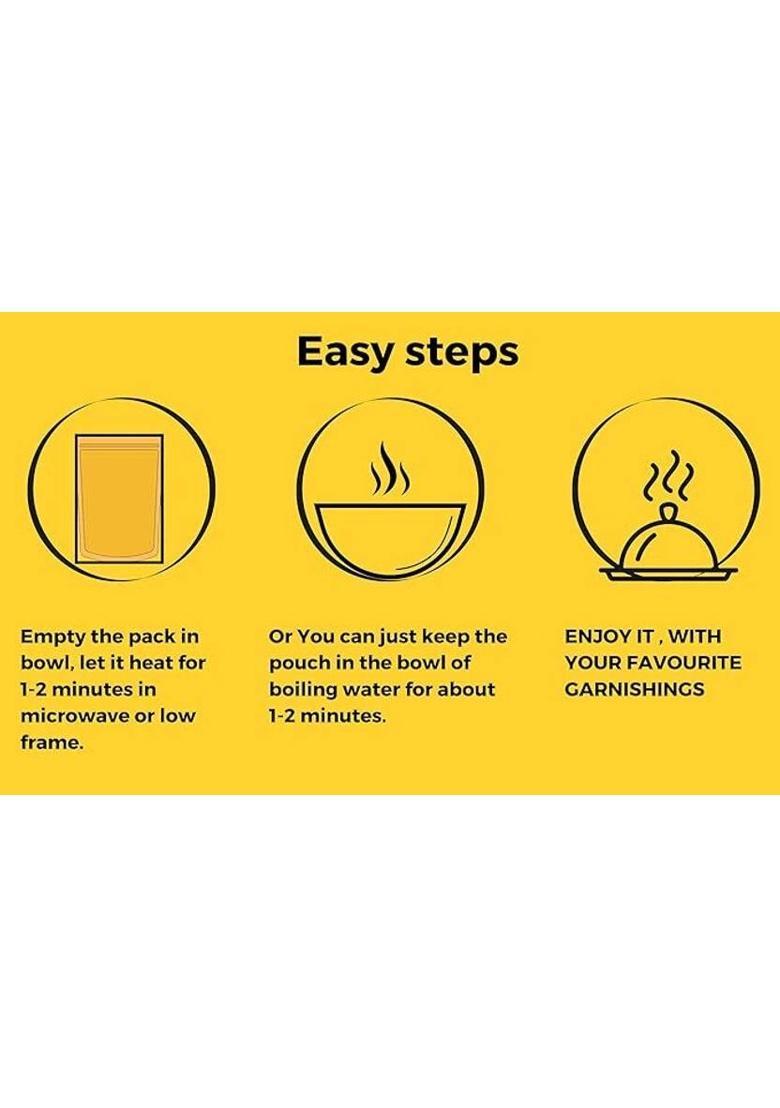 Easy steps

Empty the pack in bowl, let it heat for 1-2 minutes in microwave or low frame.

Or You can just keep the pouch in the bowl of boiling water for about 1-2 minutes.

ENJOY IT , WITH YOUR FAVOURITE GARNISHINGS