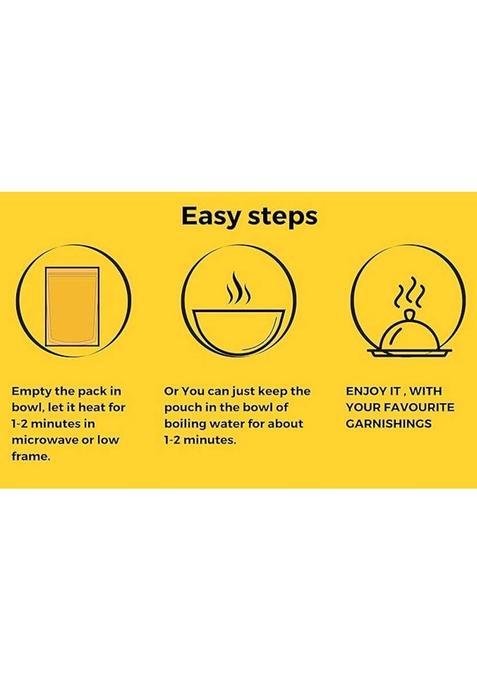 Easy steps

Empty the pack in bowl, let it heat for 1-2 minutes in microwave or low frame.

Or You can just keep the pouch in the bowl of boiling water for about 1-2 minutes.

ENJOY IT , WITH YOUR FAVOURITE GARNISHINGS