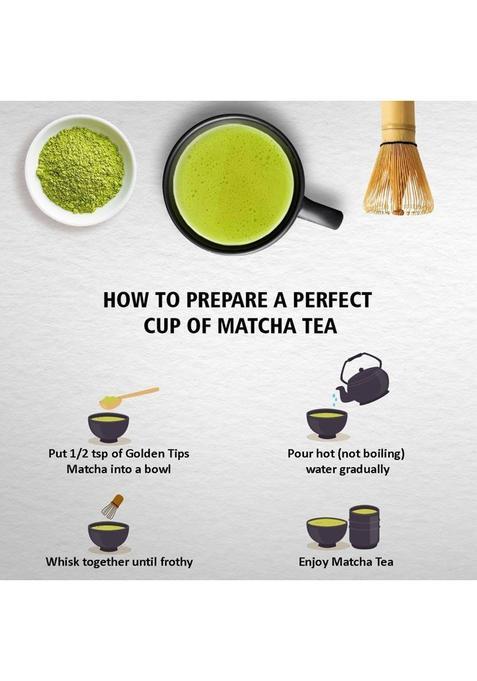 HOW TO PREPARE A PERFECT CUP OF MATCHA TEA

Put 1/2 tsp of Golden Tips Matcha into a bowl

Pour hot (not boiling) water gradually

Whisk together until frothy

Enjoy Matcha Tea