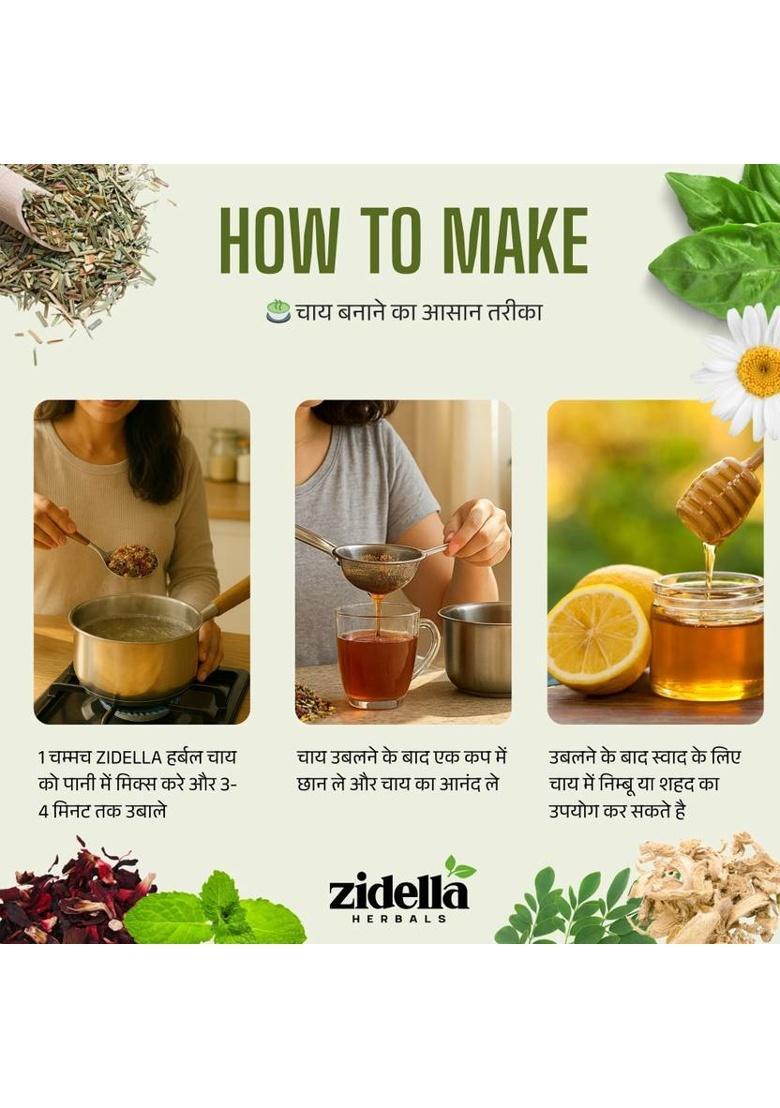 HOW TO MAKE

चाय बनाने का आसान तरीका

1 चम्मच ZIDELLA हर्बल चाय को पानी में मिक्स करे और 3-4 मिनट तक उबाले

चाय उबलने के बाद एक कप में छान ले और चाय का आनंद ले

उबलने के बाद स्वाद के लिए चाय में निम्बू या शहद का उपयोग कर सकते है

zidella
HERBALS