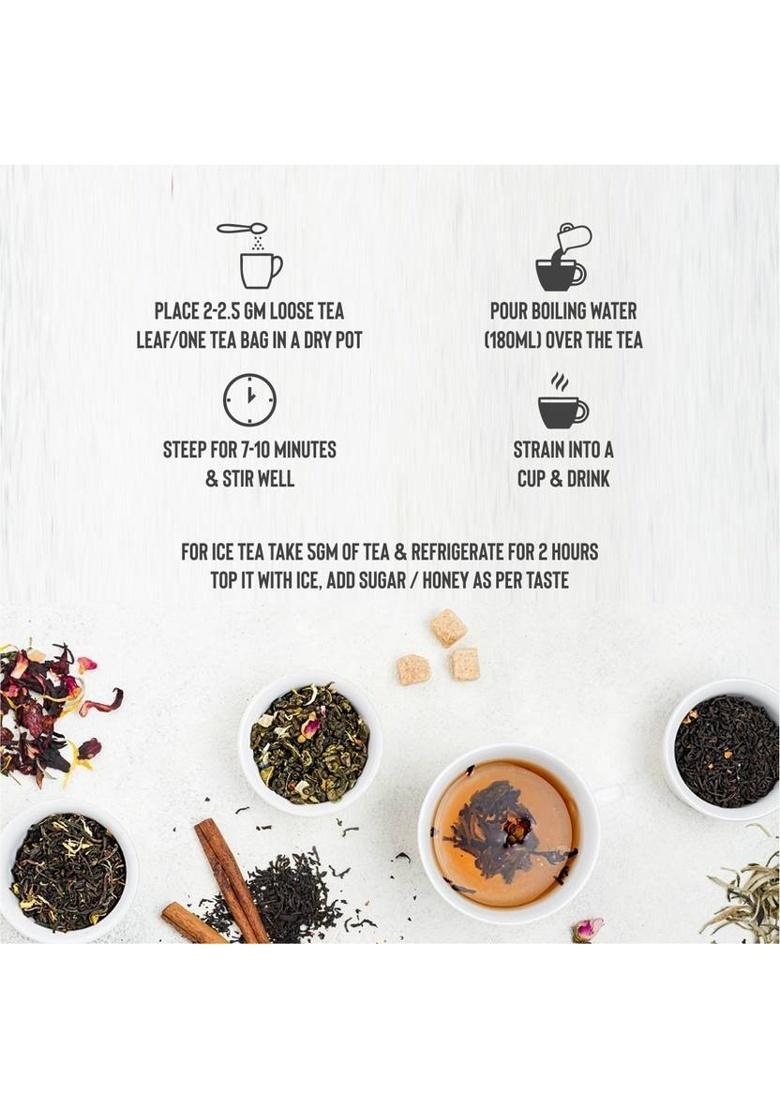 PLACE 2-2.5 GM LOOSE TEA LEAF/ONE TEA BAG IN A DRY POT

POUR BOILING WATER (180ML) OVER THE TEA

STEEP FOR 7-10 MINUTES & STIR WELL

STRAIN INTO A CUP & DRINK

FOR ICE TEA TAKE 5GM OF TEA & REFRIGERATE FOR 2 HOURS
TOP IT WITH ICE, ADD SUGAR / HONEY AS PER TASTE