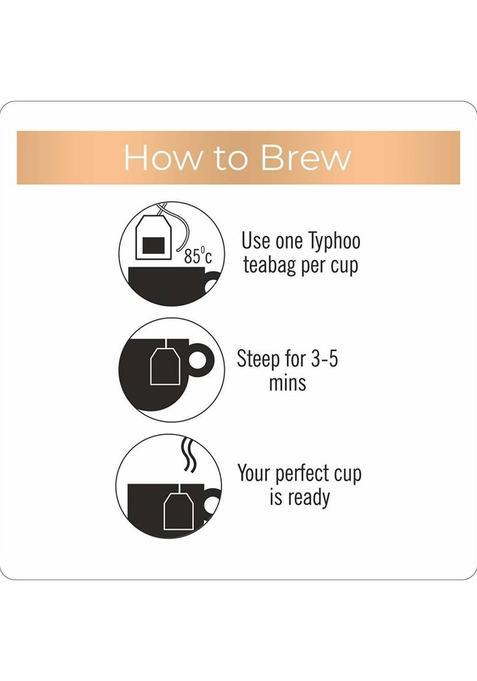 How to Brew

85°c

Use one Typhoo teabag per cup

Steep for 3-5 mins

Your perfect cup is ready