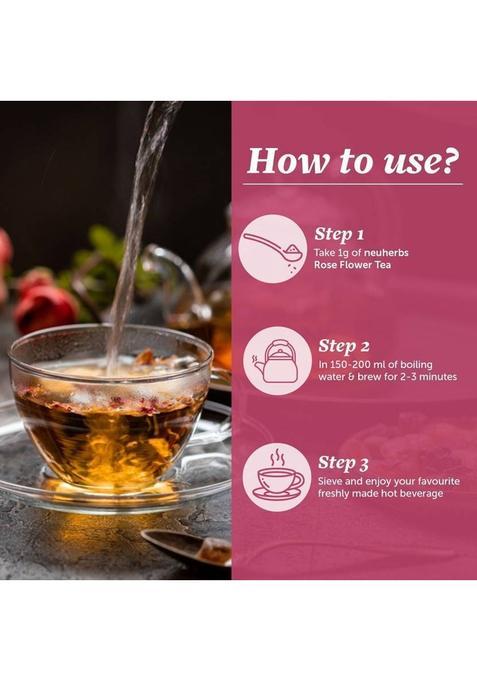 How to use?

Step 1
Take 1g of neuherbs Rose Flower Tea

Step 2
In 150-200 ml of boiling water & brew for 2-3 minutes

Step 3
Sieve and enjoy your favourite freshly made hot beverage