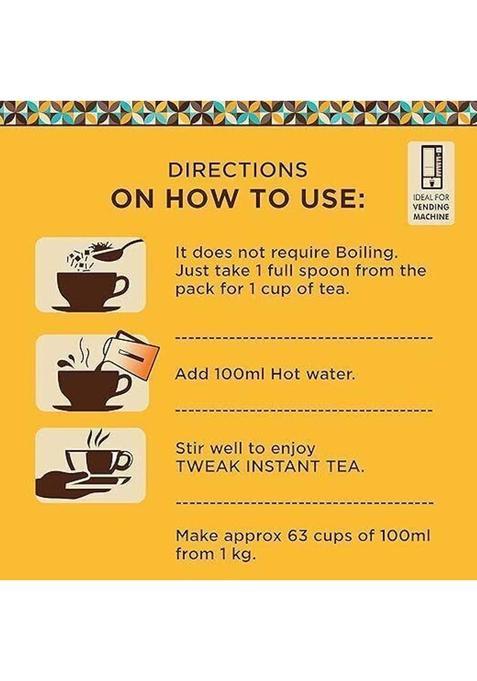 DIRECTIONS
ON HOW TO USE:

IDEAL FOR VENDING MACHINE

It does not require Boiling. Just take 1 full spoon from the pack for 1 cup of tea.

Add 100ml Hot water.

Stir well to enjoy TWEAK INSTANT TEA.

Make approx 63 cups of 100ml from 1 kg.