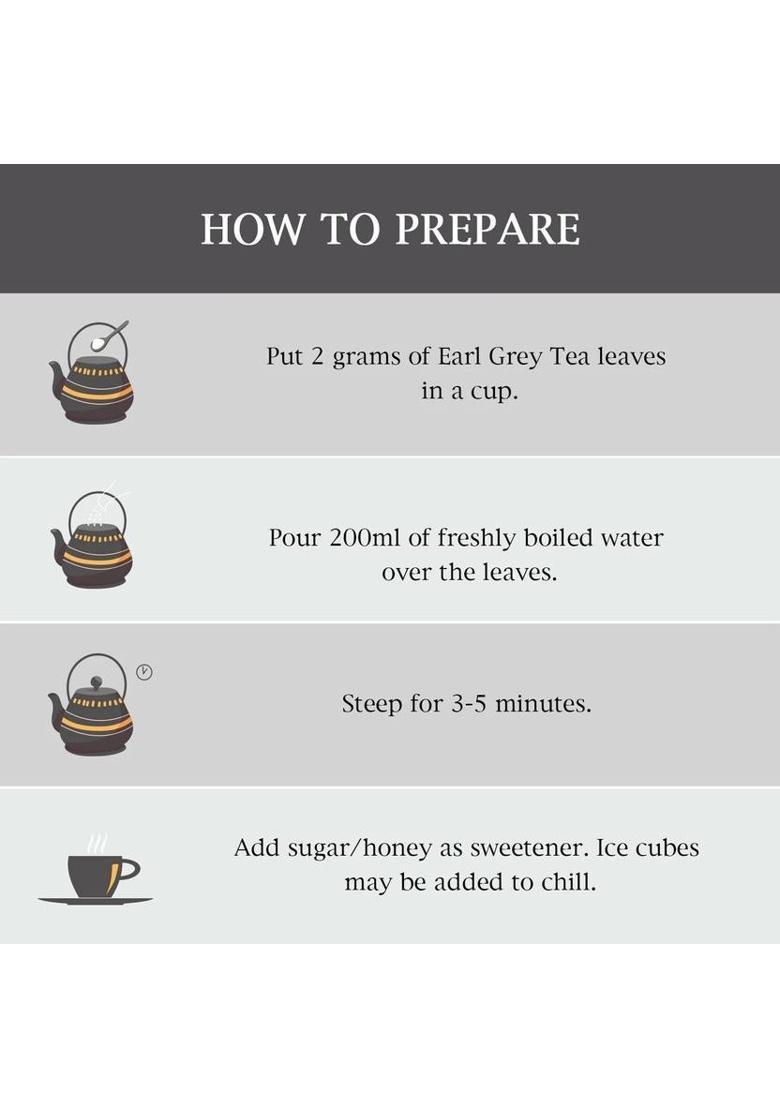 HOW TO PREPARE

Put 2 grams of Earl Grey Tea leaves in a cup.

Pour 200ml of freshly boiled water over the leaves.

Steep for 3-5 minutes.

Add sugar/honey as sweetener. Ice cubes may be added to chill.