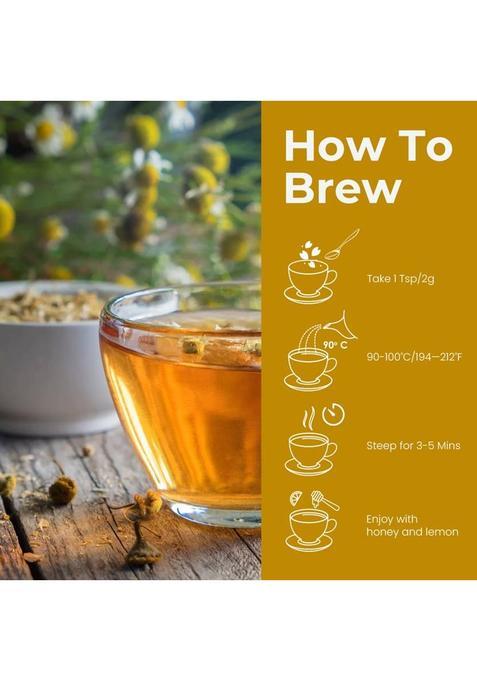 How To Brew

Take 1 Tsp/2g

90° C

90-100°C/194—212°F

Steep for 3-5 Mins

Enjoy with honey and lemon