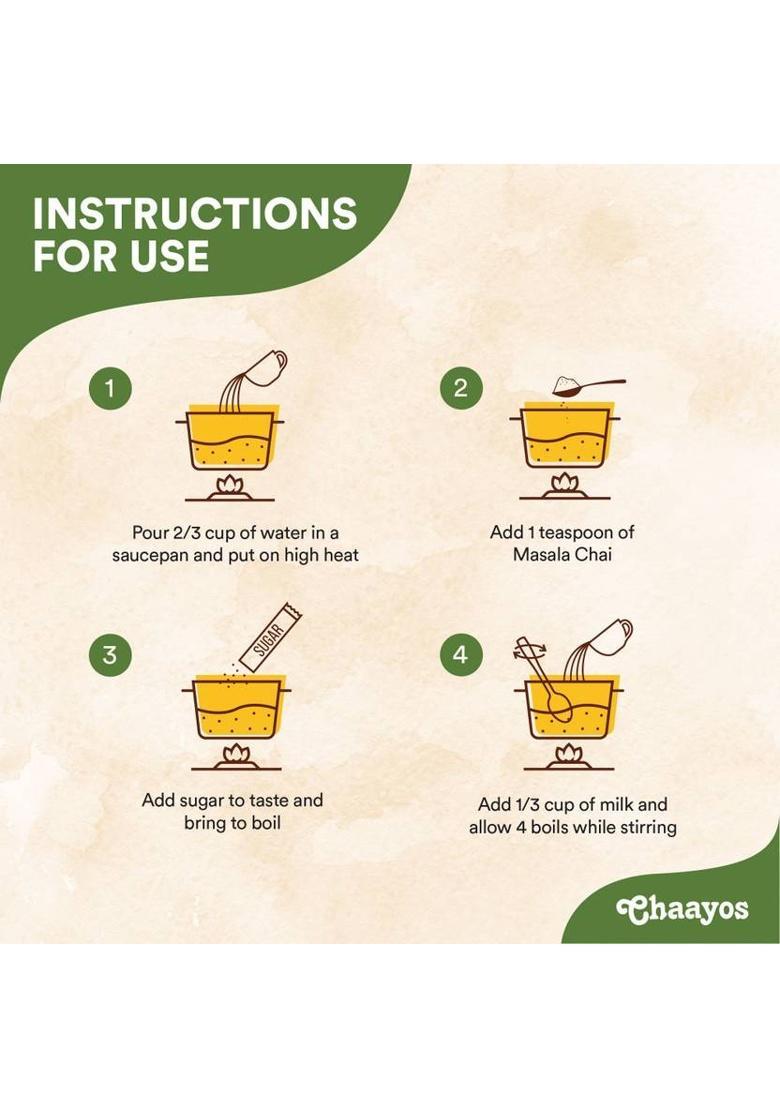 INSTRUCTIONS FOR USE

1

Pour 2/3 cup of water in a saucepan and put on high heat

2

Add 1 teaspoon of Masala Chai

3

SUGAR

Add sugar to taste and bring to boil

4

Add 1/3 cup of milk and allow 4 boils while stirring

Chaayos