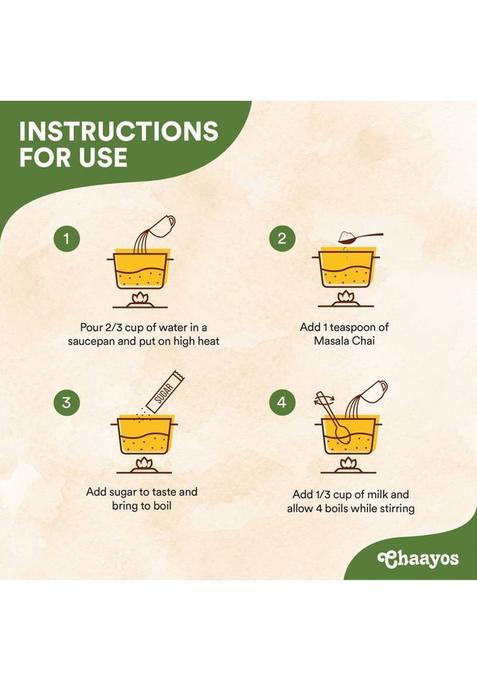 INSTRUCTIONS FOR USE

1

Pour 2/3 cup of water in a saucepan and put on high heat

2

Add 1 teaspoon of Masala Chai

3

SUGAR

Add sugar to taste and bring to boil

4

Add 1/3 cup of milk and allow 4 boils while stirring

Chaayos