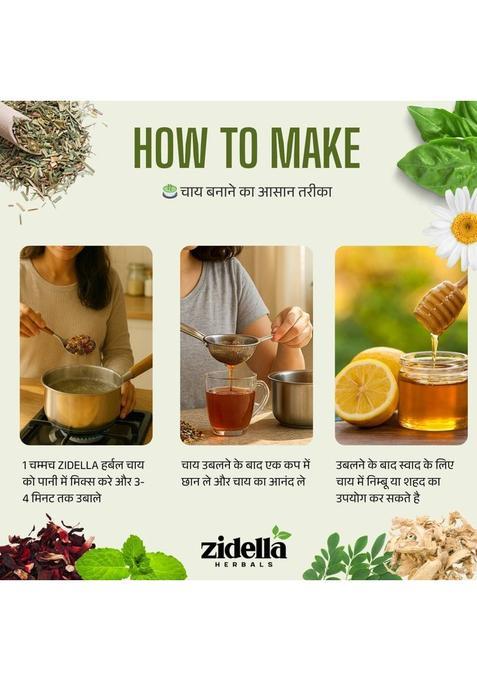 HOW TO MAKE

चाय बनाने का आसान तरीका

1 चम्मच ZIDELLA हर्बल चाय को पानी में मिक्स करे और 3-4 मिनट तक उबाले

चाय उबलने के बाद एक कप में छान ले और चाय का आनंद ले

उबलने के बाद स्वाद के लिए चाय में निम्बू या शहद का उपयोग कर सकते है

zidella
HERBALS