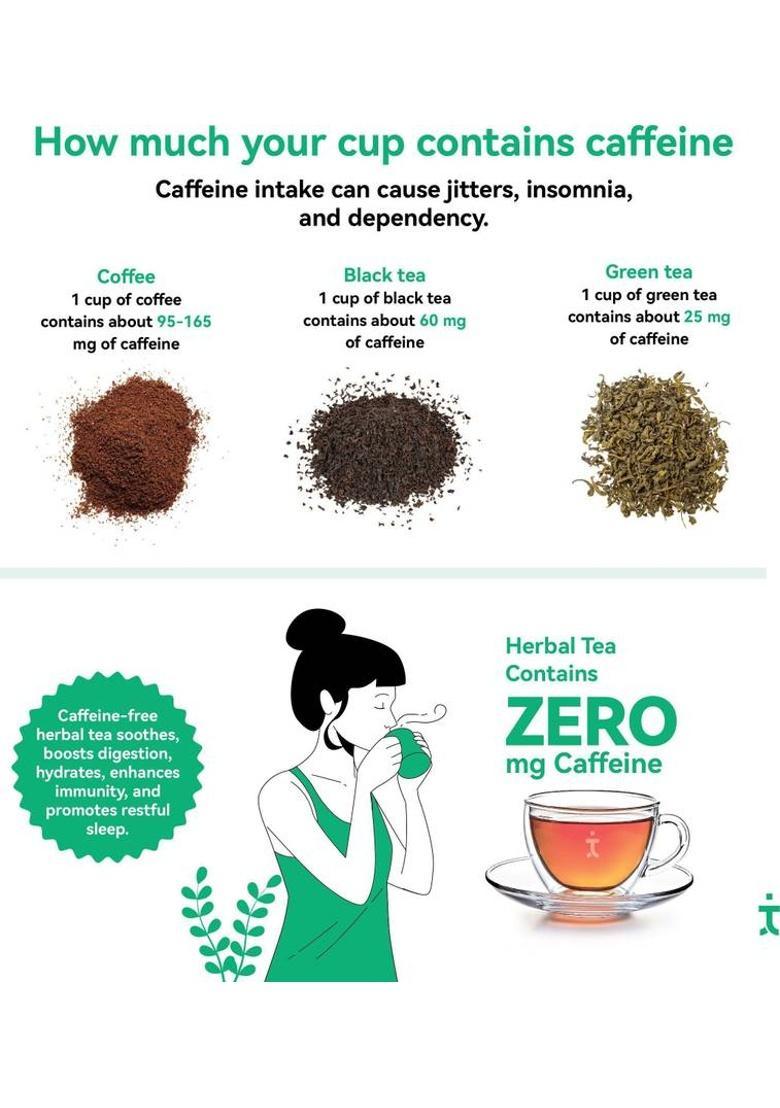 How much your cup contains caffeine

Caffeine intake can cause jitters, insomnia, and dependency.

Coffee
1 cup of coffee contains about 95-165 mg of caffeine

Black tea
1 cup of black tea contains about 60 mg of caffeine

Green tea
1 cup of green tea contains about 25 mg of caffeine

Caffeine-free herbal tea soothes, boosts digestion, hydrates, enhances immunity, and promotes restful sleep.

Herbal Tea Contains
ZERO
mg Caffeine