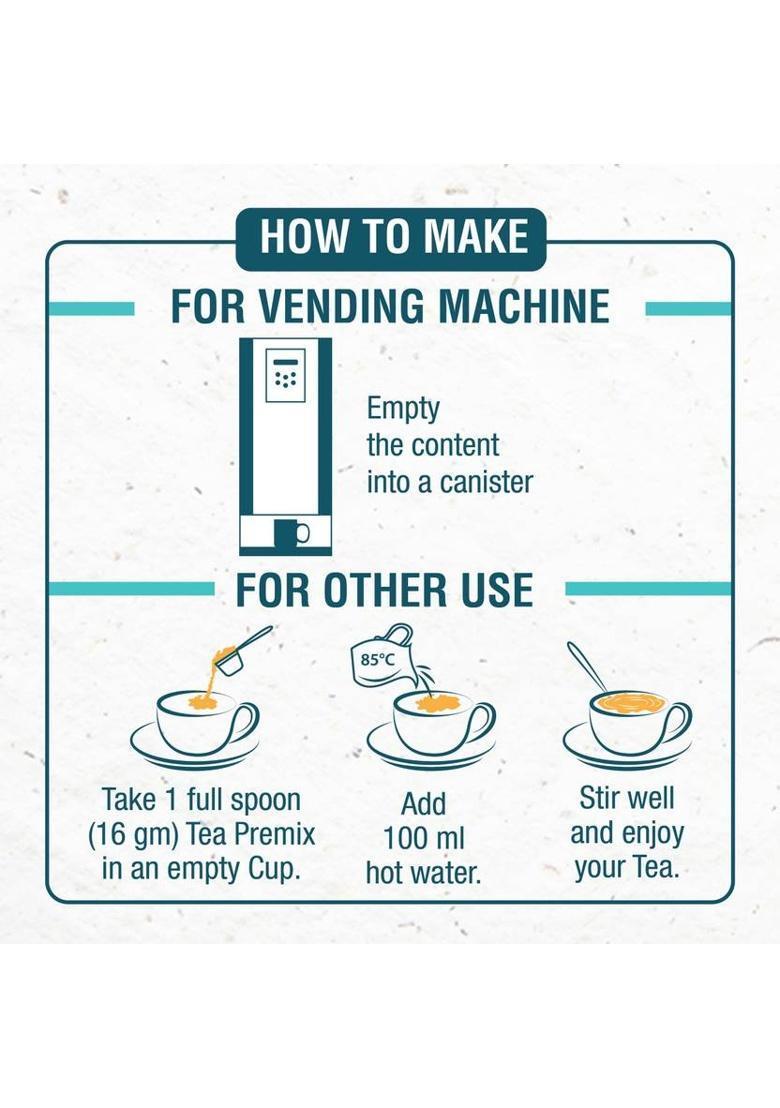 HOW TO MAKE

FOR VENDING MACHINE

Empty the content into a canister

FOR OTHER USE

85°C

Take 1 full spoon (16 gm) Tea Premix in an empty Cup.

Add 100 ml hot water.

Stir well and enjoy your Tea.