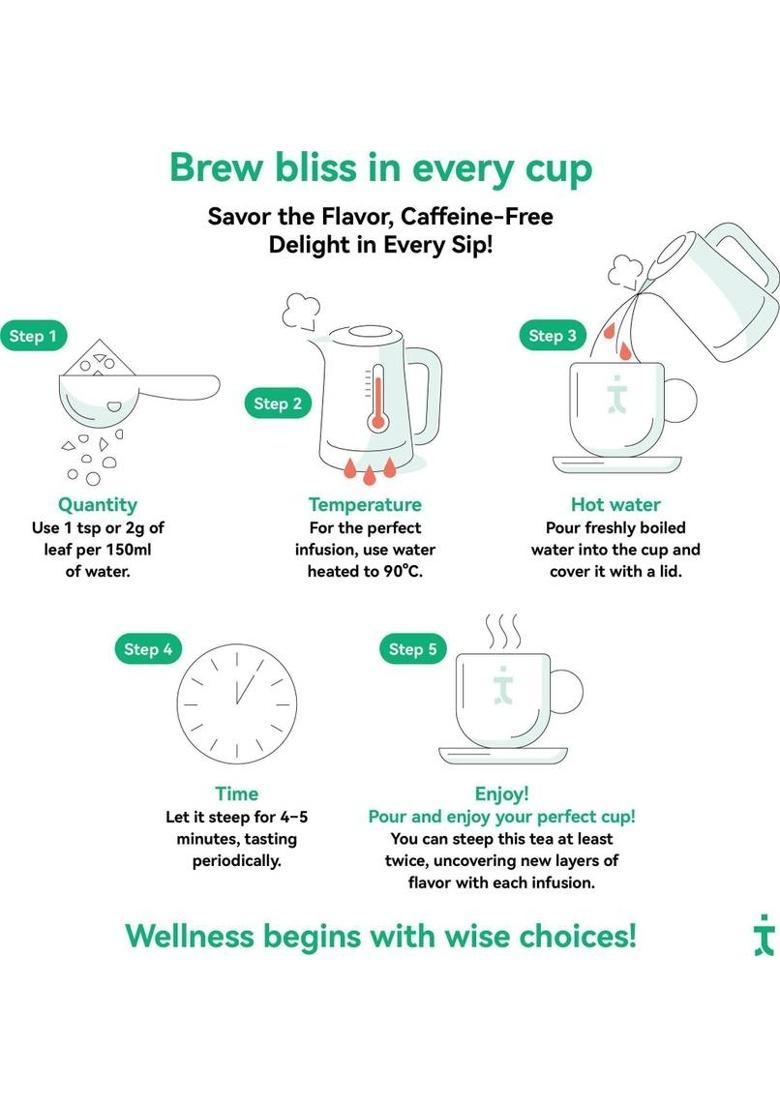 Brew bliss in every cup

Savor the Flavor, Caffeine-Free Delight in Every Sip!

Step 1

Quantity
Use 1 tsp or 2g of leaf per 150ml of water.

Step 2

Temperature
For the perfect infusion, use water heated to 90°C.

Step 3

Hot water
Pour freshly boiled water into the cup and cover it with a lid.

Step 4

Time
Let it steep for 4–5 minutes, tasting periodically.

Step 5

Enjoy!
Pour and enjoy your perfect cup!
You can steep this tea at least twice, uncovering new layers of flavor with each infusion.

Wellness begins with wise choices!