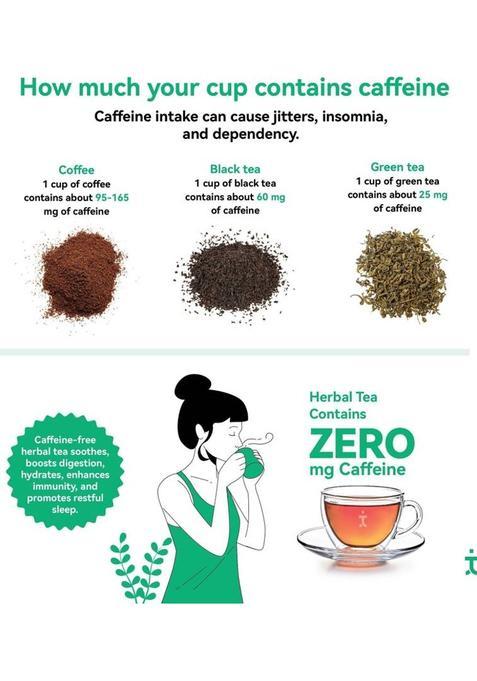 How much your cup contains caffeine

Caffeine intake can cause jitters, insomnia, and dependency.

Coffee
1 cup of coffee contains about 95-165 mg of caffeine

Black tea
1 cup of black tea contains about 60 mg of caffeine

Green tea
1 cup of green tea contains about 25 mg of caffeine

Caffeine-free herbal tea soothes, boosts digestion, hydrates, enhances immunity, and promotes restful sleep.

Herbal Tea Contains
ZERO
mg Caffeine