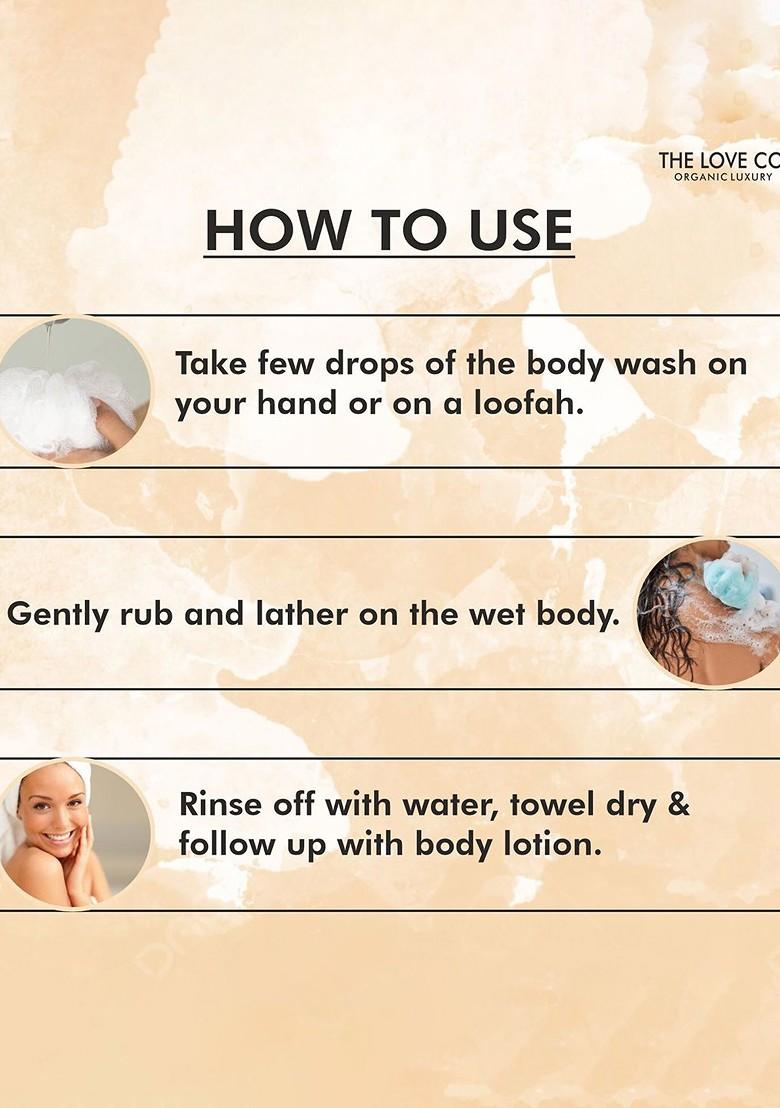 THE LOVE CO
ORGANIC LUXURY

HOW TO USE

Take few drops of the body wash on your hand or on a loofah.

Gently rub and lather on the wet body.

Rinse off with water, towel dry & follow up with body lotion.