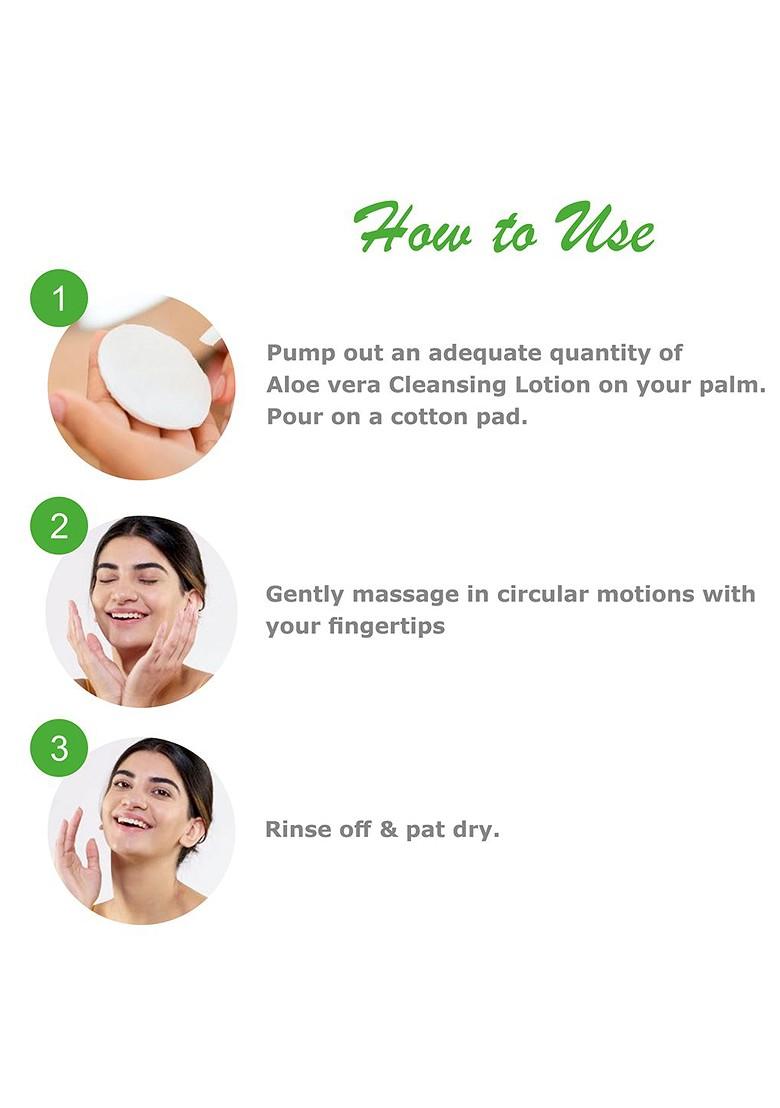 How to Use

1

Pump out an adequate quantity of Aloe vera Cleansing Lotion on your palm. Pour on a cotton pad.

2

Gently massage in circular motions with your fingertips

3

Rinse off & pat dry.