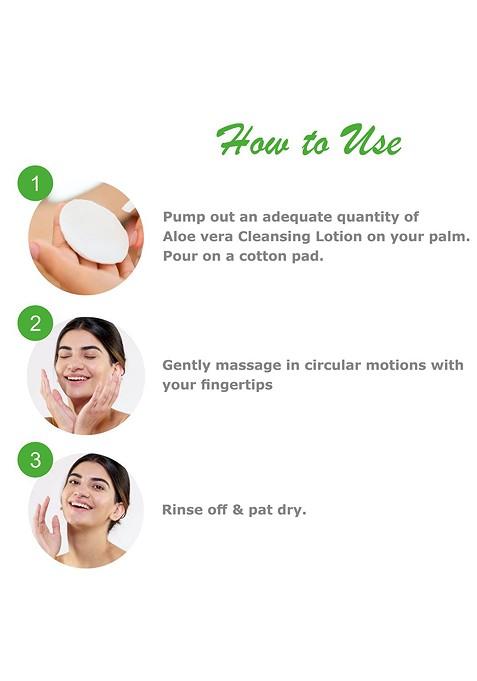 How to Use

1

Pump out an adequate quantity of Aloe vera Cleansing Lotion on your palm. Pour on a cotton pad.

2

Gently massage in circular motions with your fingertips

3

Rinse off & pat dry.