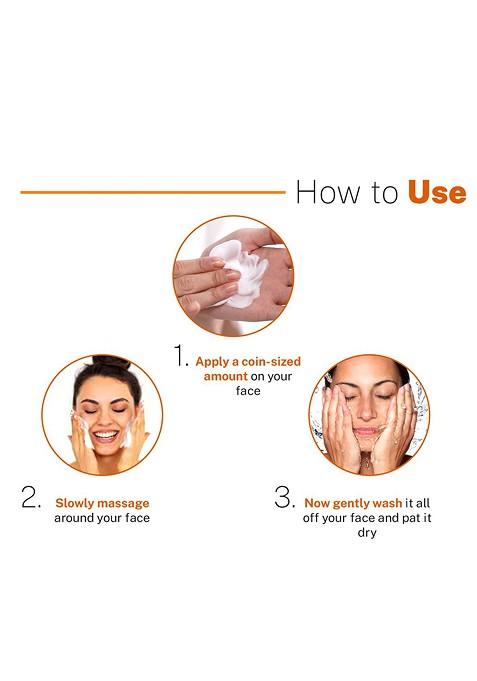 How to Use

1. Apply a coin-sized amount on your face

2. Slowly massage around your face

3. Now gently wash it all off your face and pat it dry