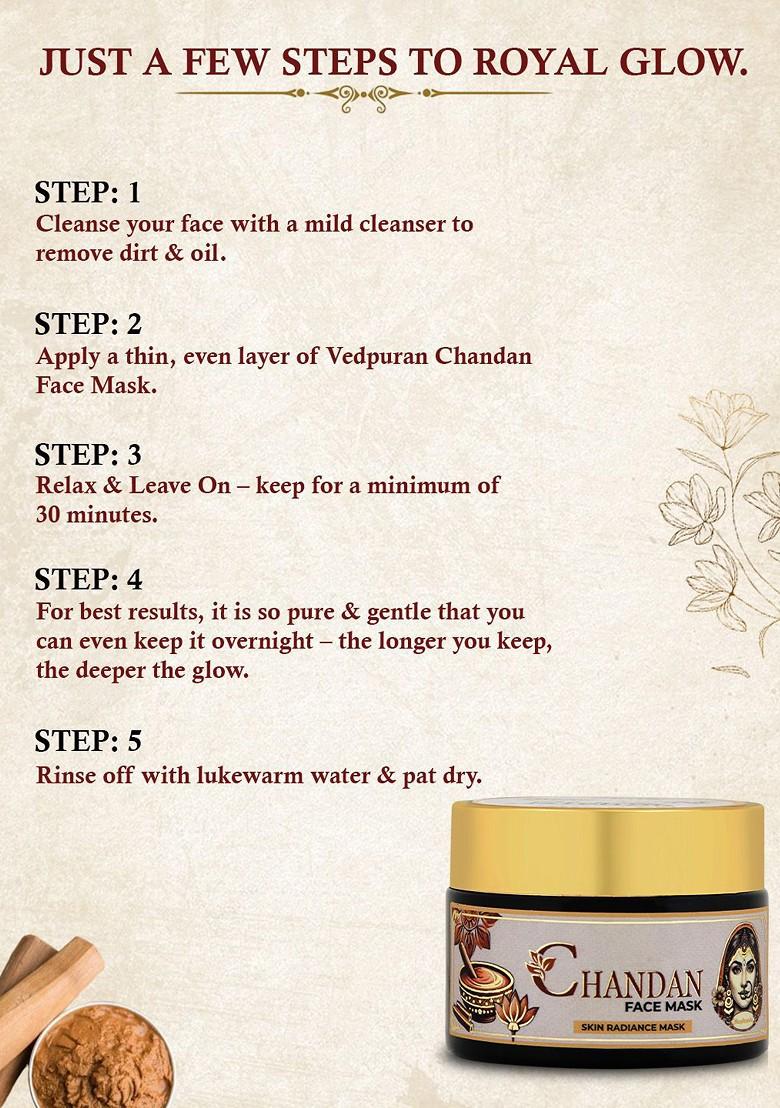 JUST A FEW STEPS TO ROYAL GLOW.

STEP: 1
Cleanse your face with a mild cleanser to remove dirt & oil.

STEP: 2
Apply a thin, even layer of Vedpuran Chandan Face Mask.

STEP: 3
Relax & Leave On – keep for a minimum of 30 minutes.

STEP: 4
For best results, it is so pure & gentle that you can even keep it overnight – the longer you keep, the deeper the glow.

STEP: 5
Rinse off with lukewarm water & pat dry.

CHANDAN
FACE MASK
SKIN RADIANCE MASK