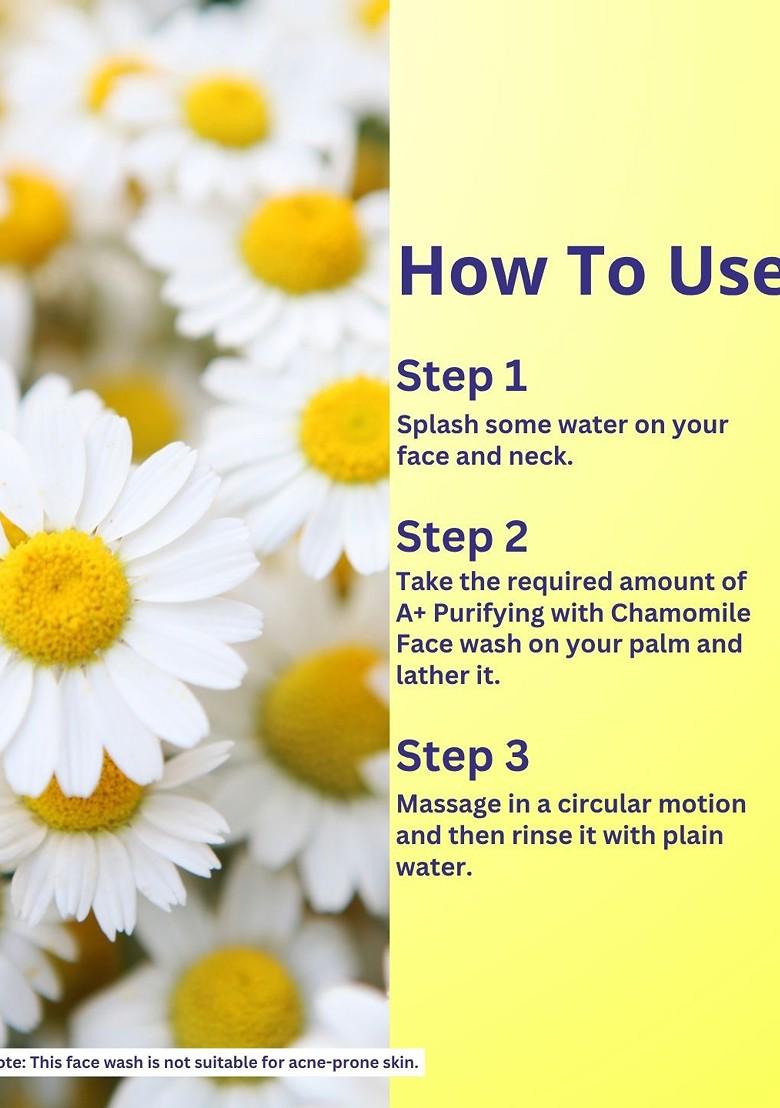 How To Use

Step 1
Splash some water on your face and neck.

Step 2
Take the required amount of A+ Purifying with Chamomile Face wash on your palm and lather it.

Step 3
Massage in a circular motion and then rinse it with plain water.

ote: This face wash is not suitable for acne-prone skin.