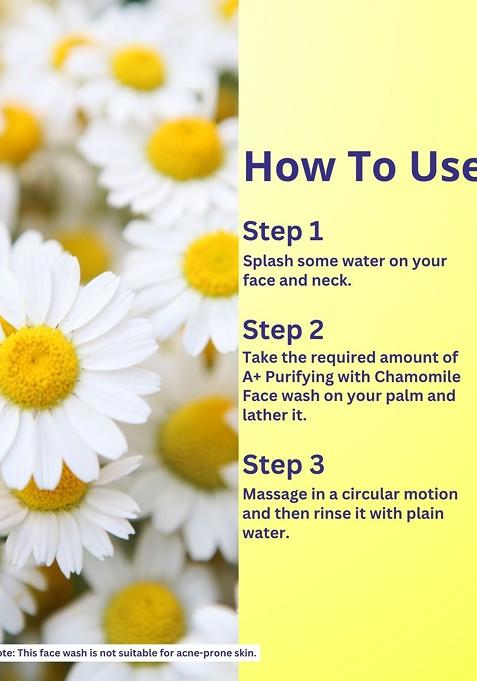 How To Use

Step 1
Splash some water on your face and neck.

Step 2
Take the required amount of A+ Purifying with Chamomile Face wash on your palm and lather it.

Step 3
Massage in a circular motion and then rinse it with plain water.

ote: This face wash is not suitable for acne-prone skin.