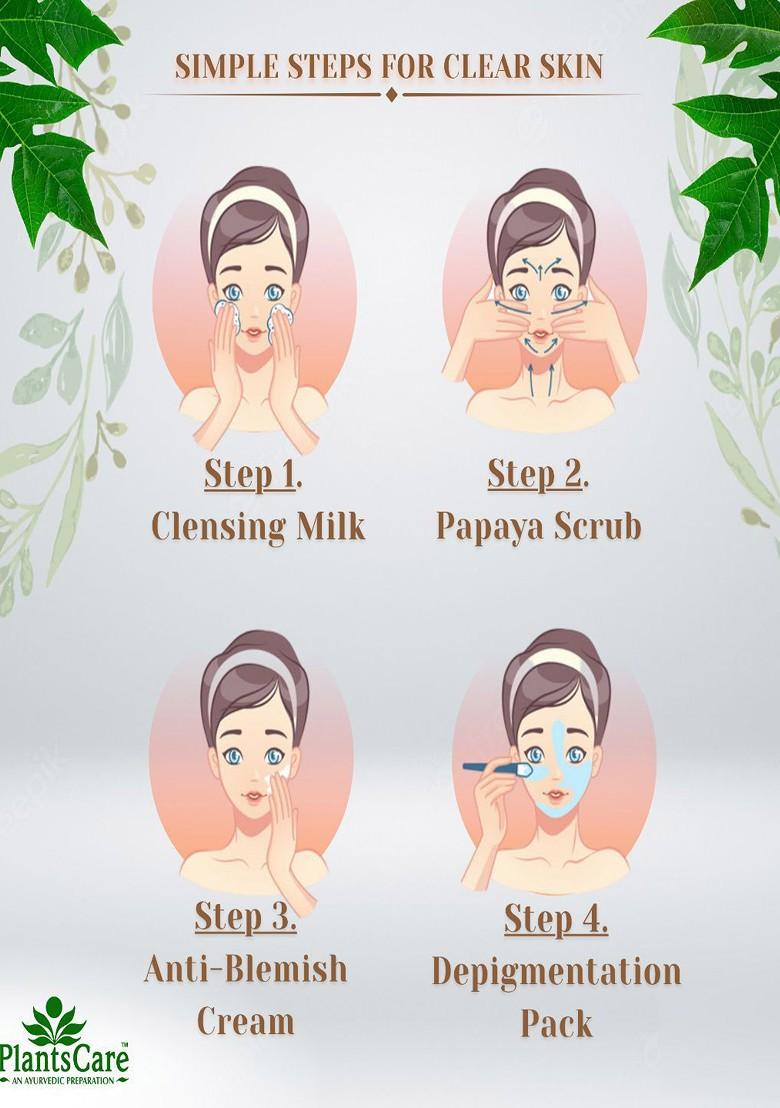 SIMPLE STEPS FOR CLEAR SKIN

Step 1.
Clensing Milk

Step 2.
Papaya Scrub

Step 3.
Anti-Blemish Cream

Step 4.
Depigmentation Pack

PlantsCare™
AN AYURVEDIC PREPARATION