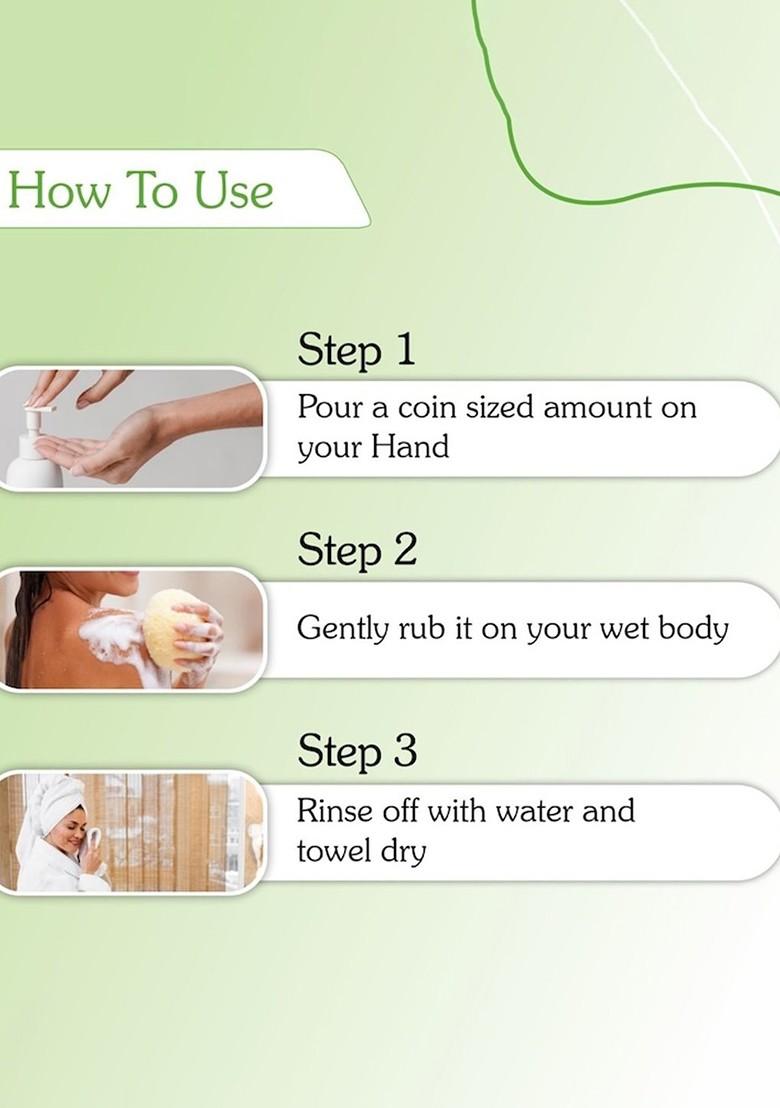 How To Use

Step 1

Pour a coin sized amount on your Hand

Step 2

Gently rub it on your wet body

Step 3

Rinse off with water and towel dry